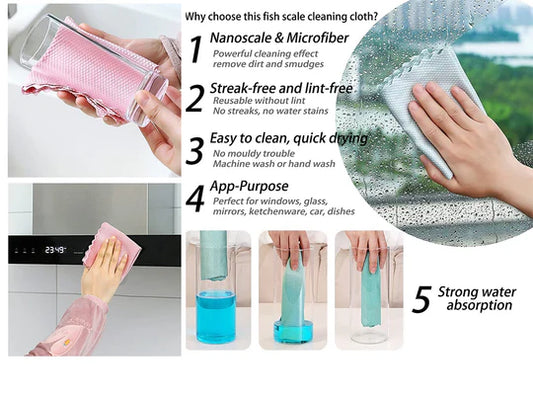 Why choose this fish scale cleaning cloth?

1 Nanoscale & Microfiber
Powerful cleaning effect
remove dirt and smudges

2 Streak-free and lint-free
Reusable without lint
No streaks, no water stains

3 Easy to clean, quick drying
No mouldy trouble
Machine wash or hand wash

4 App-Purpose
Perfect for windows, glass, mirrors, ketchenware, car, dishes

23:49

5 Strong water absorption