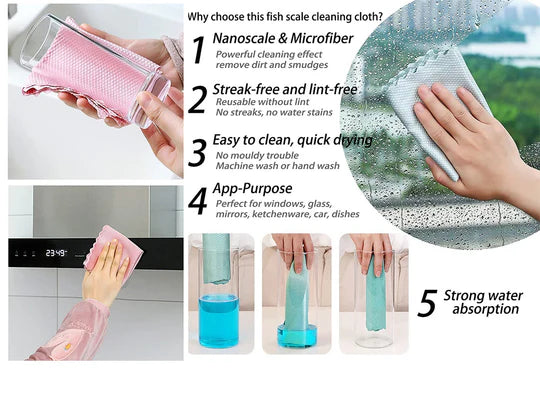 Why choose this fish scale cleaning cloth?

1 Nanoscale & Microfiber
Powerful cleaning effect
remove dirt and smudges

2 Streak-free and lint-free
Reusable without lint
No streaks, no water stains

3 Easy to clean, quick drying
No mouldy trouble
Machine wash or hand wash

4 App-Purpose
Perfect for windows, glass, mirrors, ketchenware, car, dishes

23:49

5 Strong water absorption